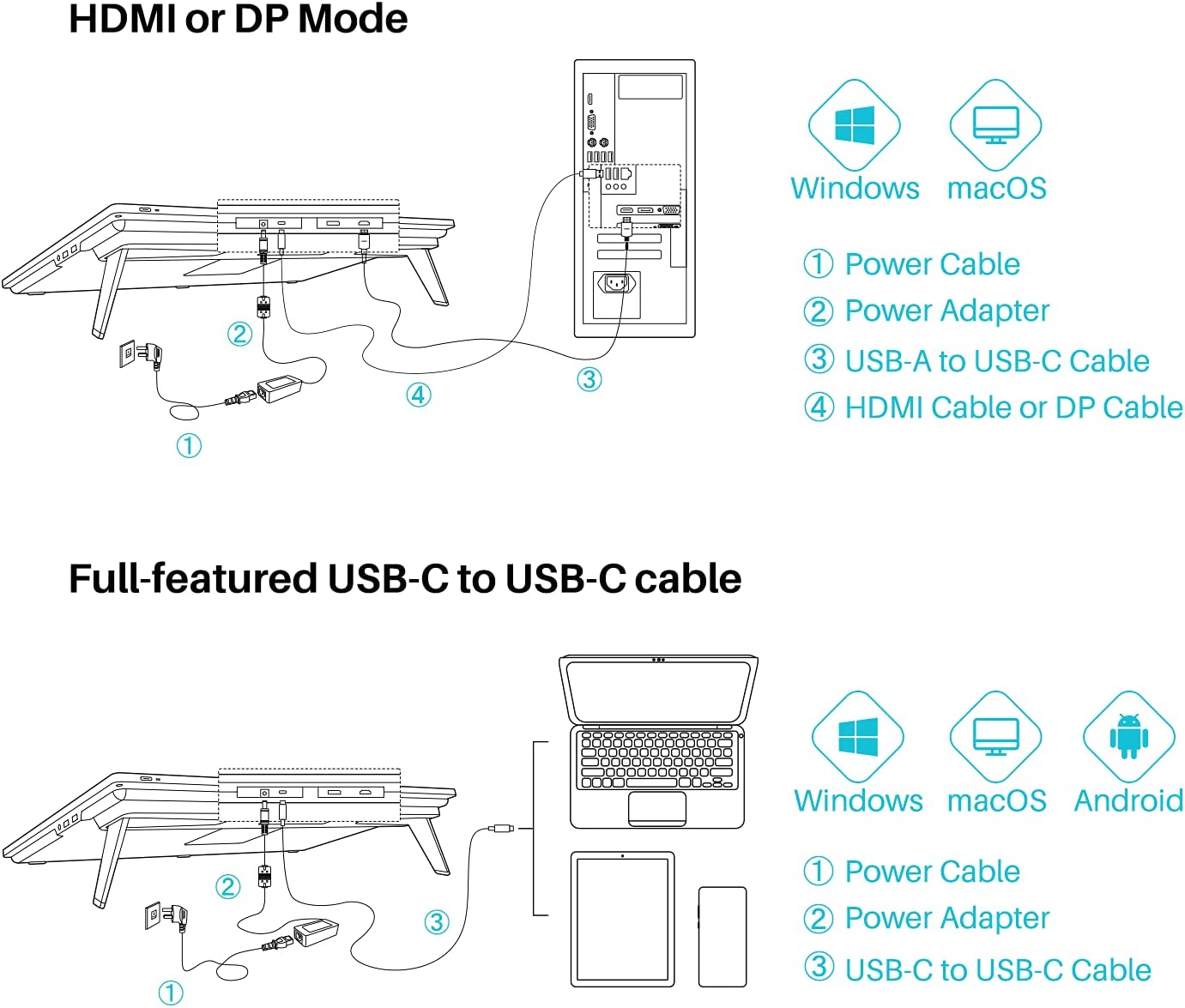 HDMI or DP Mode

②

④

③

①

Windows macOS

① Power Cable
② Power Adapter
③ USB-A to USB-C Cable
④ HDMI Cable or DP Cable

Full-featured USB-C to USB-C cable

②

③

①

Windows macOS Android

① Power Cable
② Power Adapter
③ USB-C to USB-C Cable